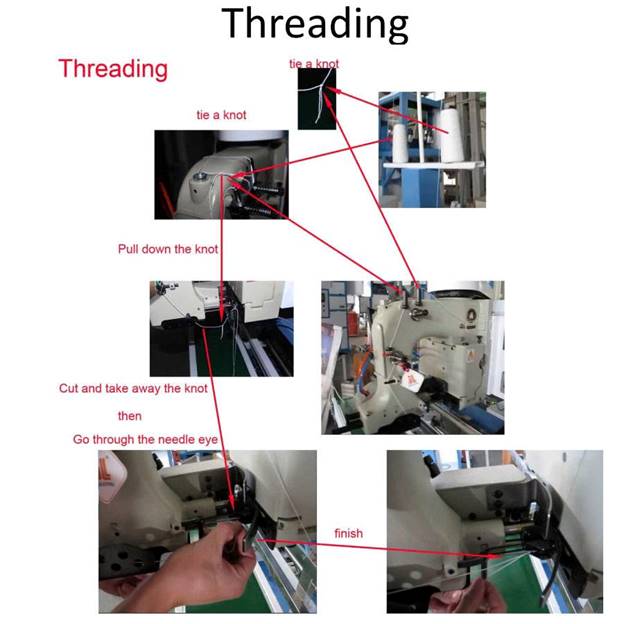 Threading

Threading

tie a knot

tie a knot

Pull down the knot

Cut and take away the knot

then

Go through the needle eye

finish